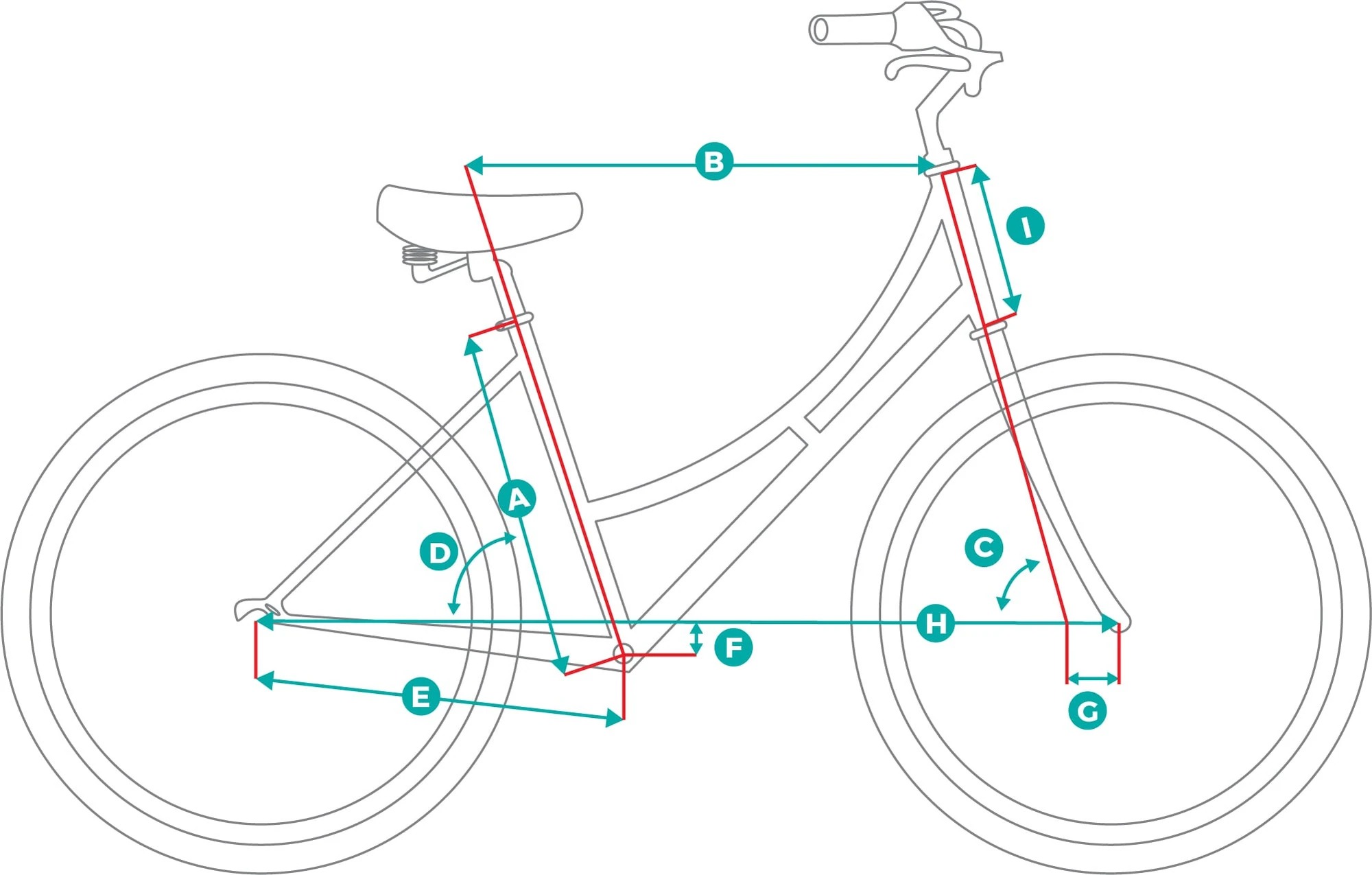 B
I
A
D
C
H
F
E
G